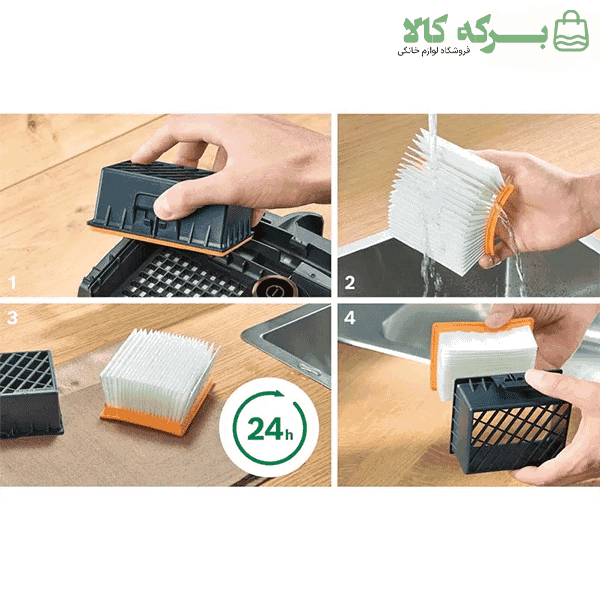 برکه کالا
فروشگاه لوازم خانگی

1

2

3

24h

4